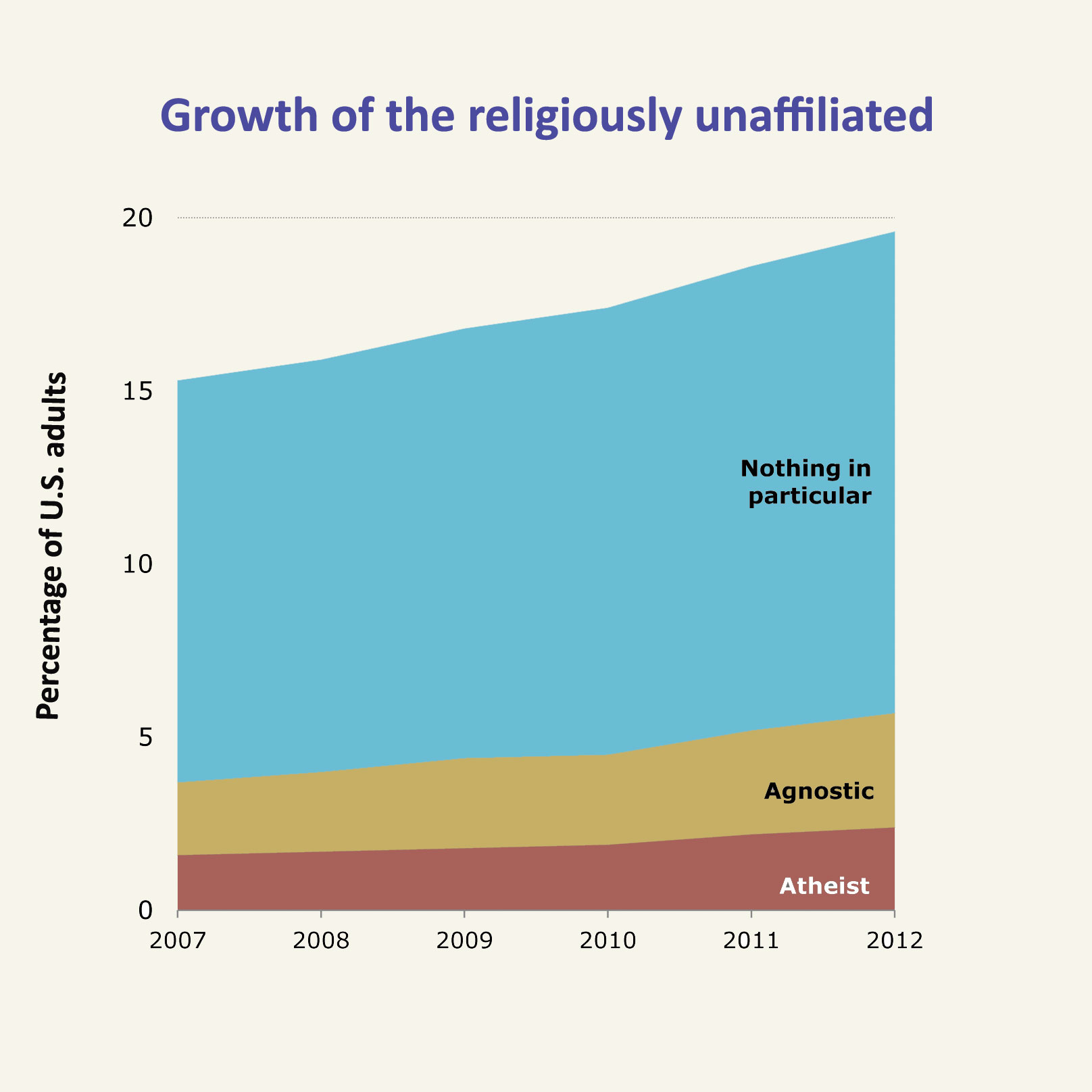 Growth of the religiously unaffiliated

Percentage of U.S. adults

20
15
10
5
0

Nothing in particular

Agnostic

Atheist

2007
2008
2009
2010
2011
2012