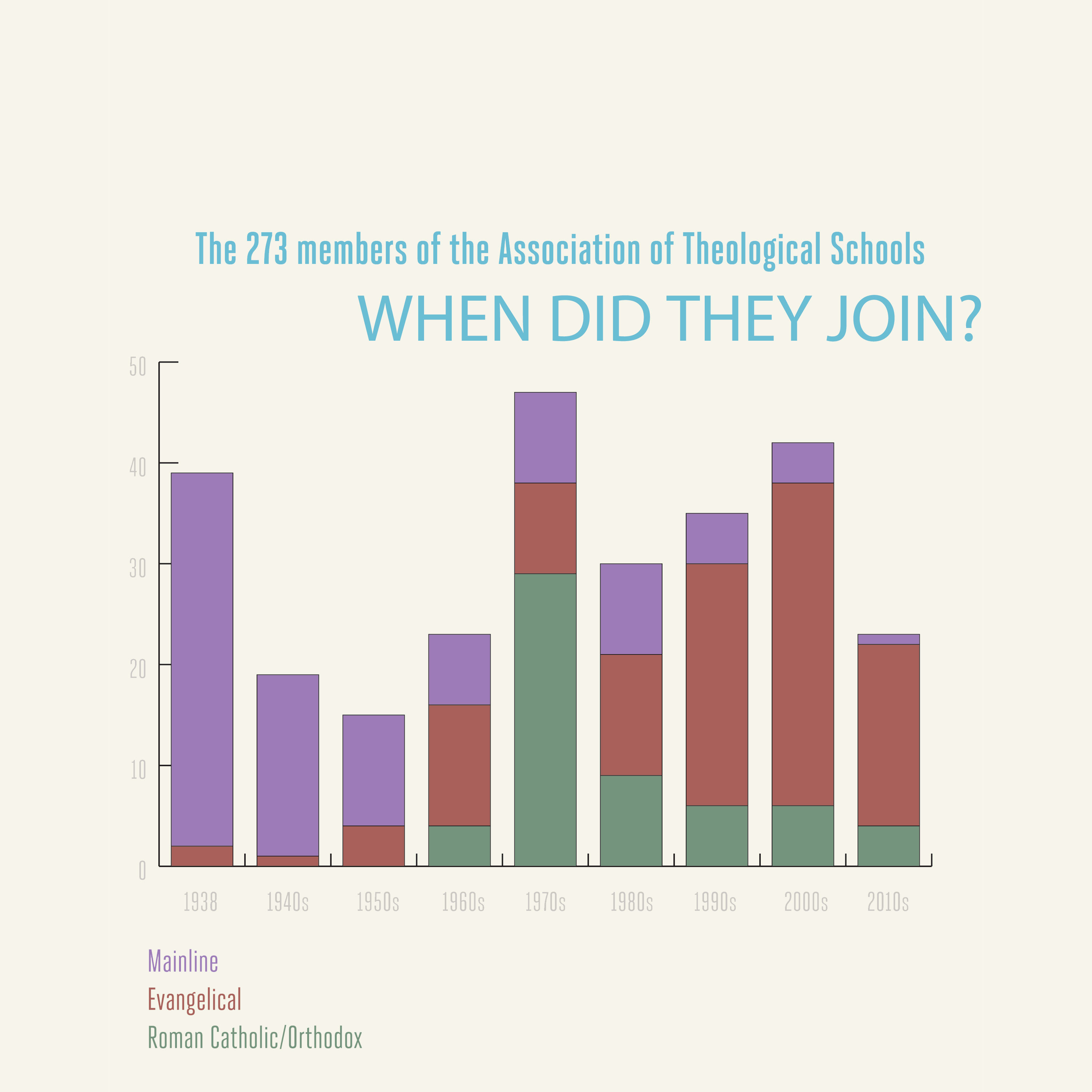 The 273 members of the Association of Theological Schools

WHEN DID THEY JOIN?

50
40
30
20
10
0

1938
1940s
1950s
1960s
1970s
1980s
1990s
2000s
2010s

Mainline
Evangelical
Roman Catholic/Orthodox